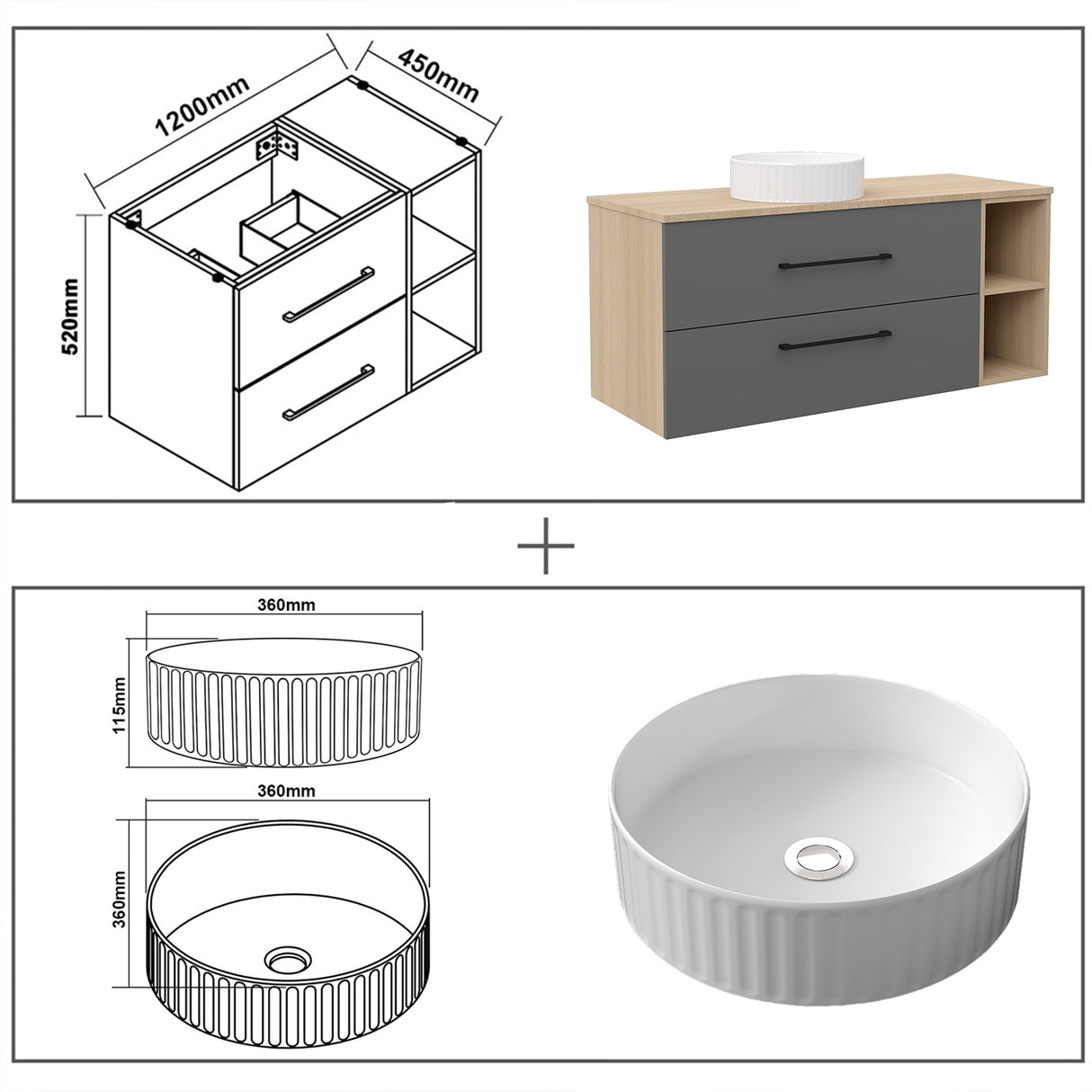 1200mm
450mm
520mm

+

360mm
115mm
360mm
360mm