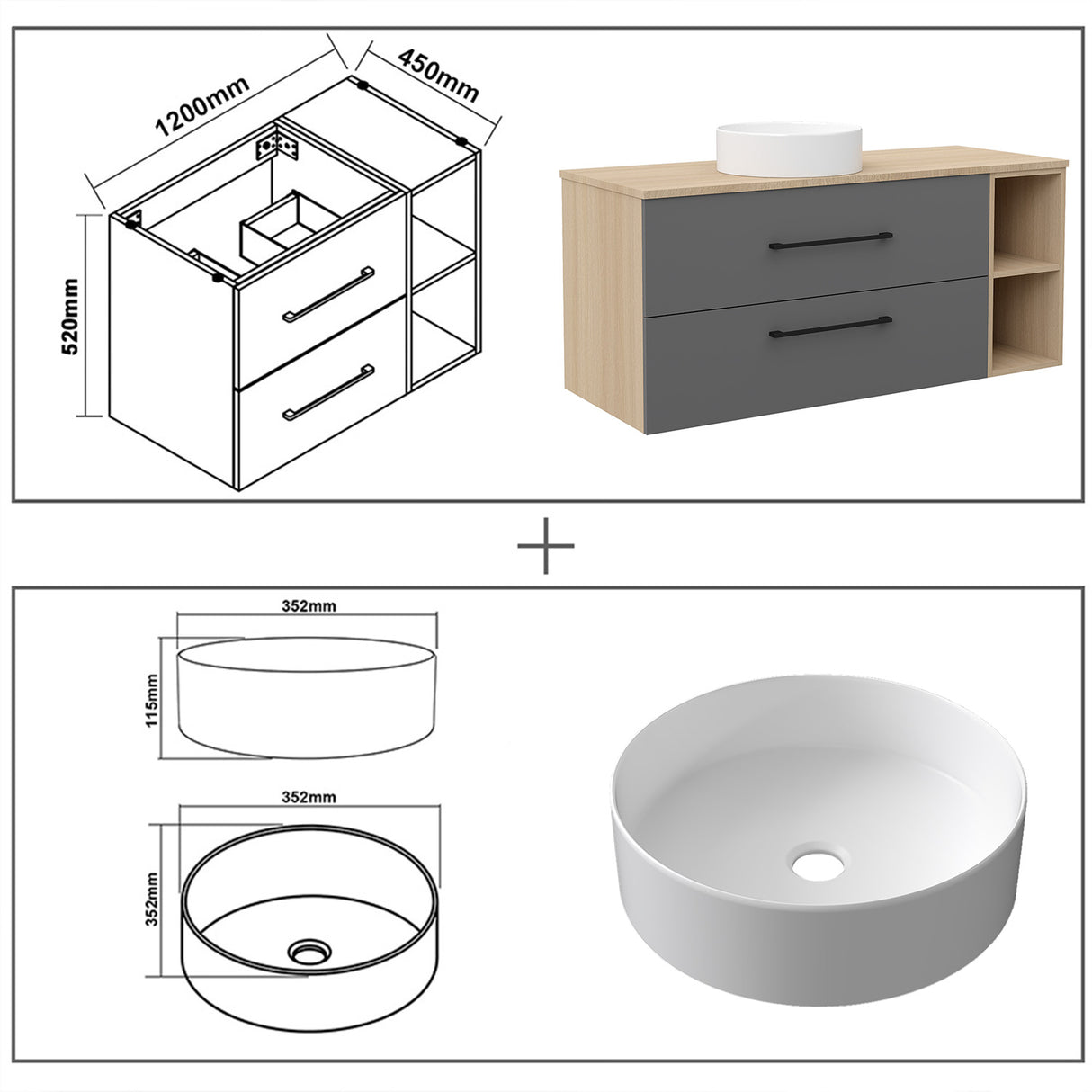 1200mm
450mm
520mm

+

352mm
115mm
352mm
352mm