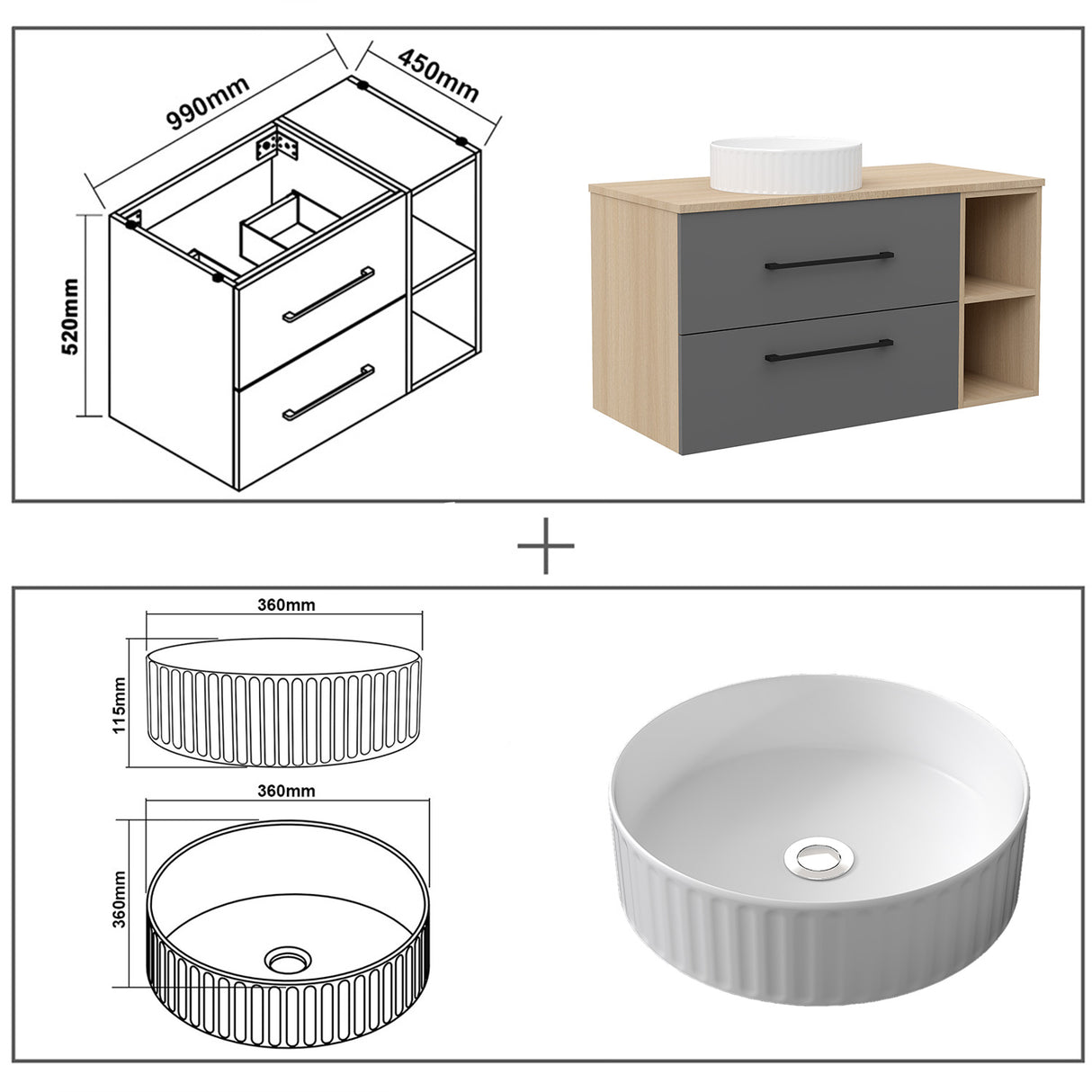 990mm
450mm
520mm

+

360mm
115mm
360mm
360mm