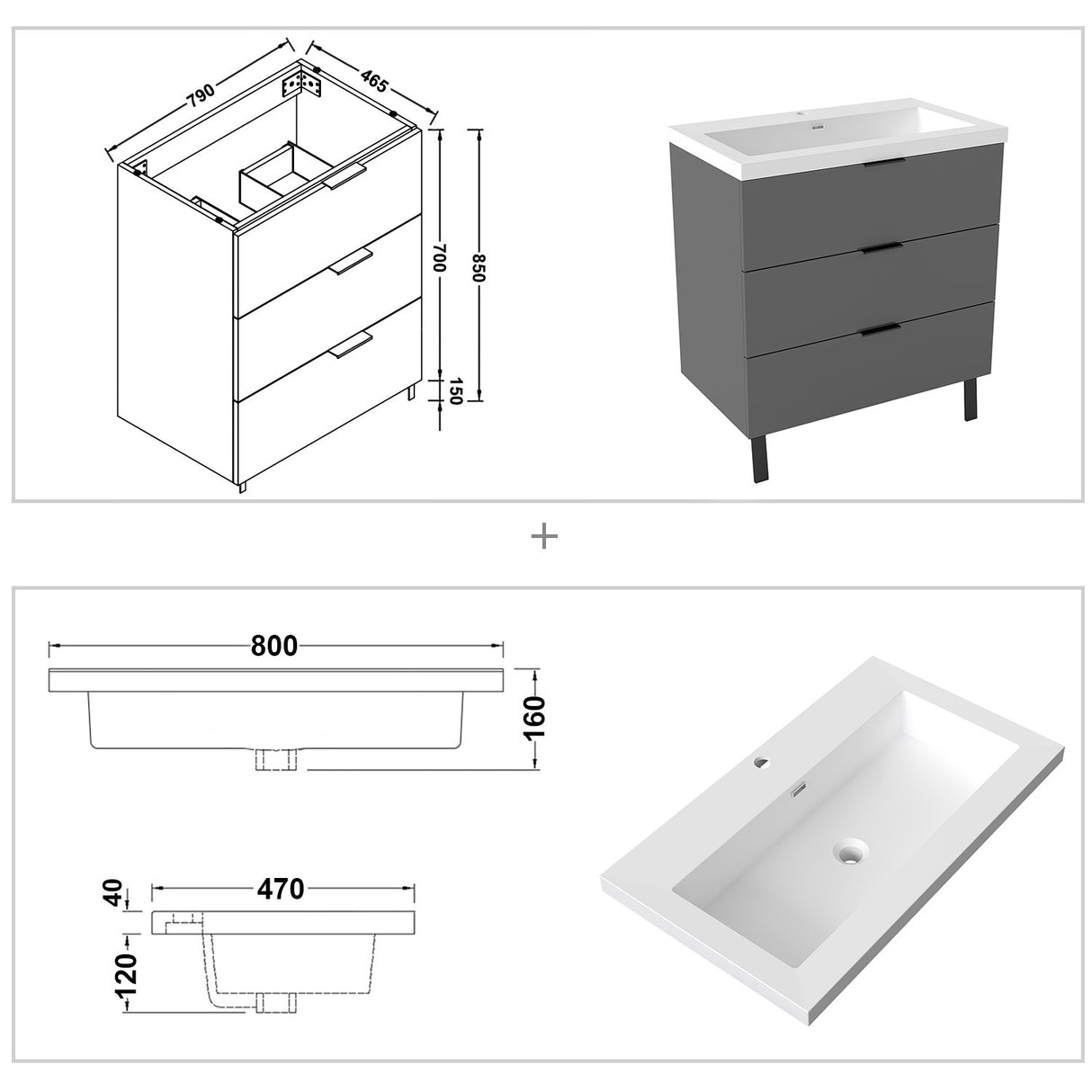 790
465
700
850
150
+
800
160
40
470
120