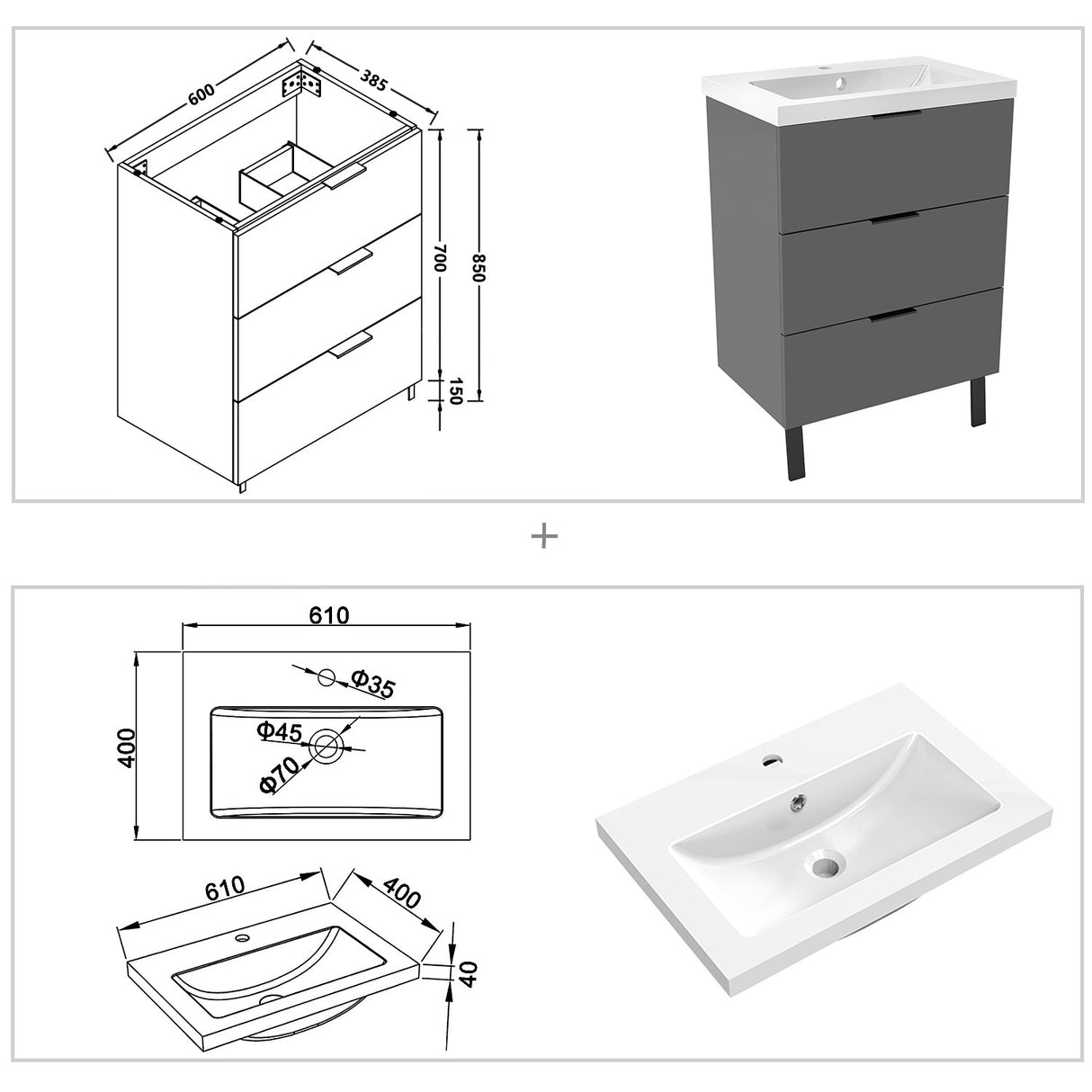 600
385
700
850
150

+

610
400
Φ35
Φ45
Φ70

610
400
40