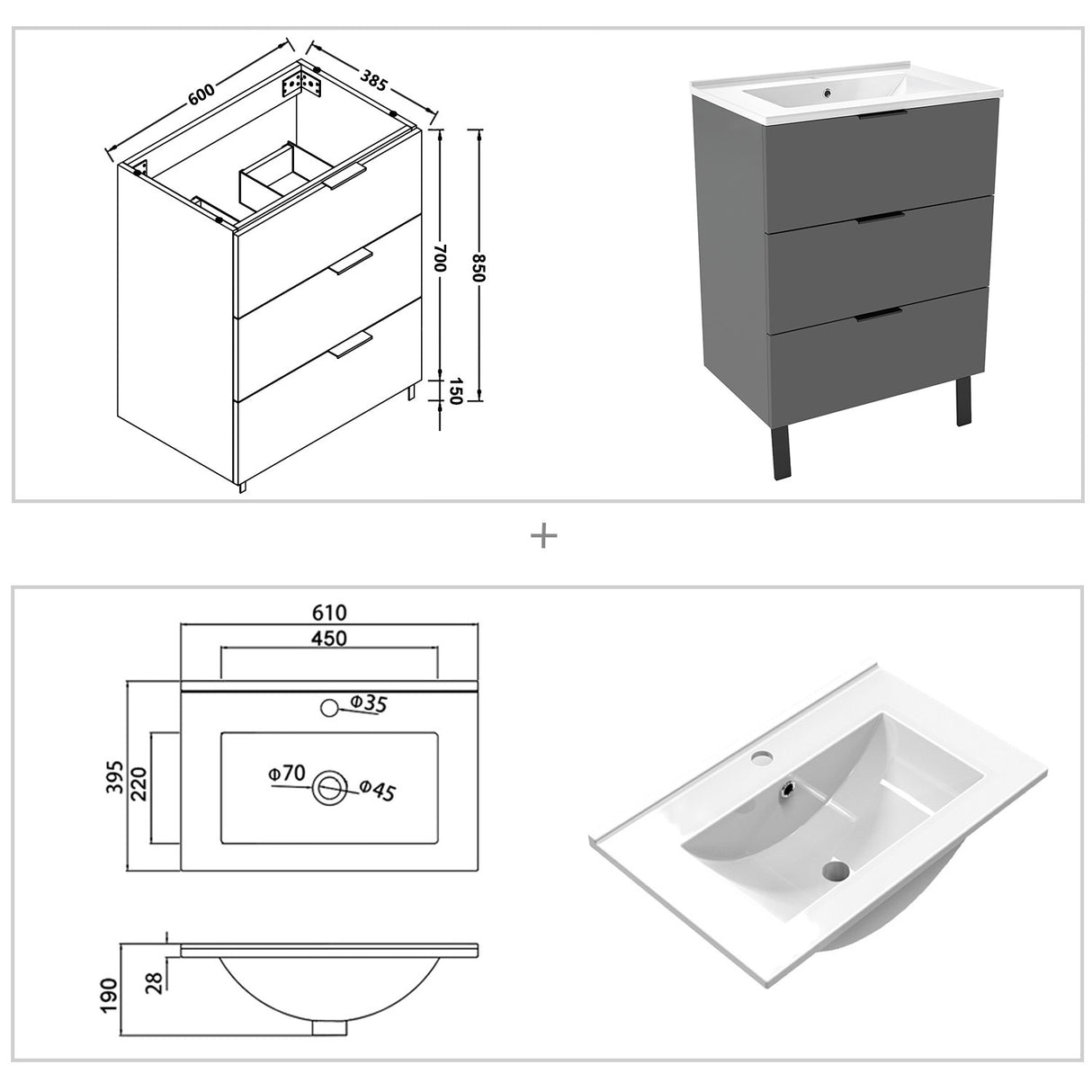 600
385
700
850
150

+

610
450
Φ35
395
220
Φ70
Φ45
190
28