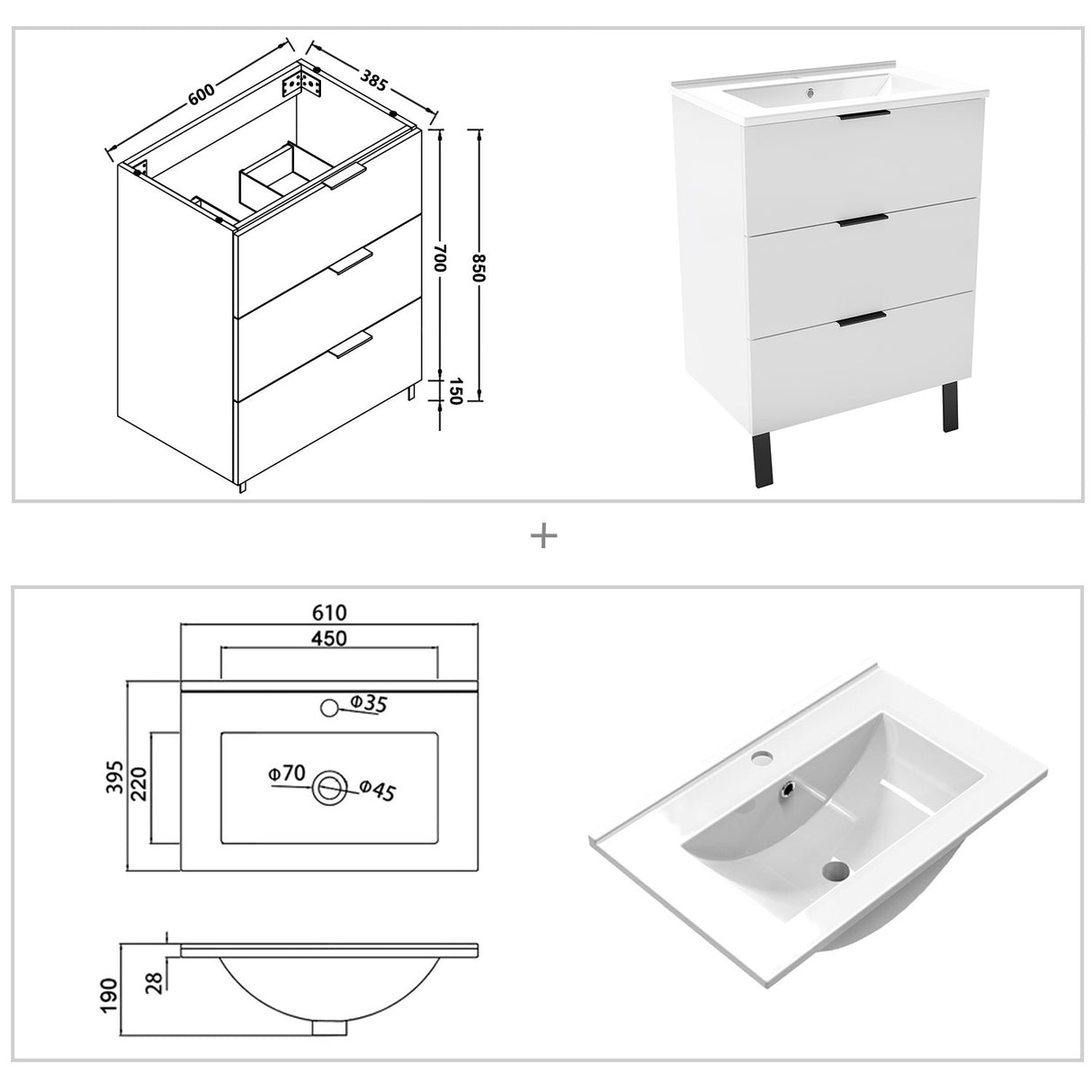 600
385
700
850
150

+

610
450
Φ35
395
220
Φ70
Φ45
190
28