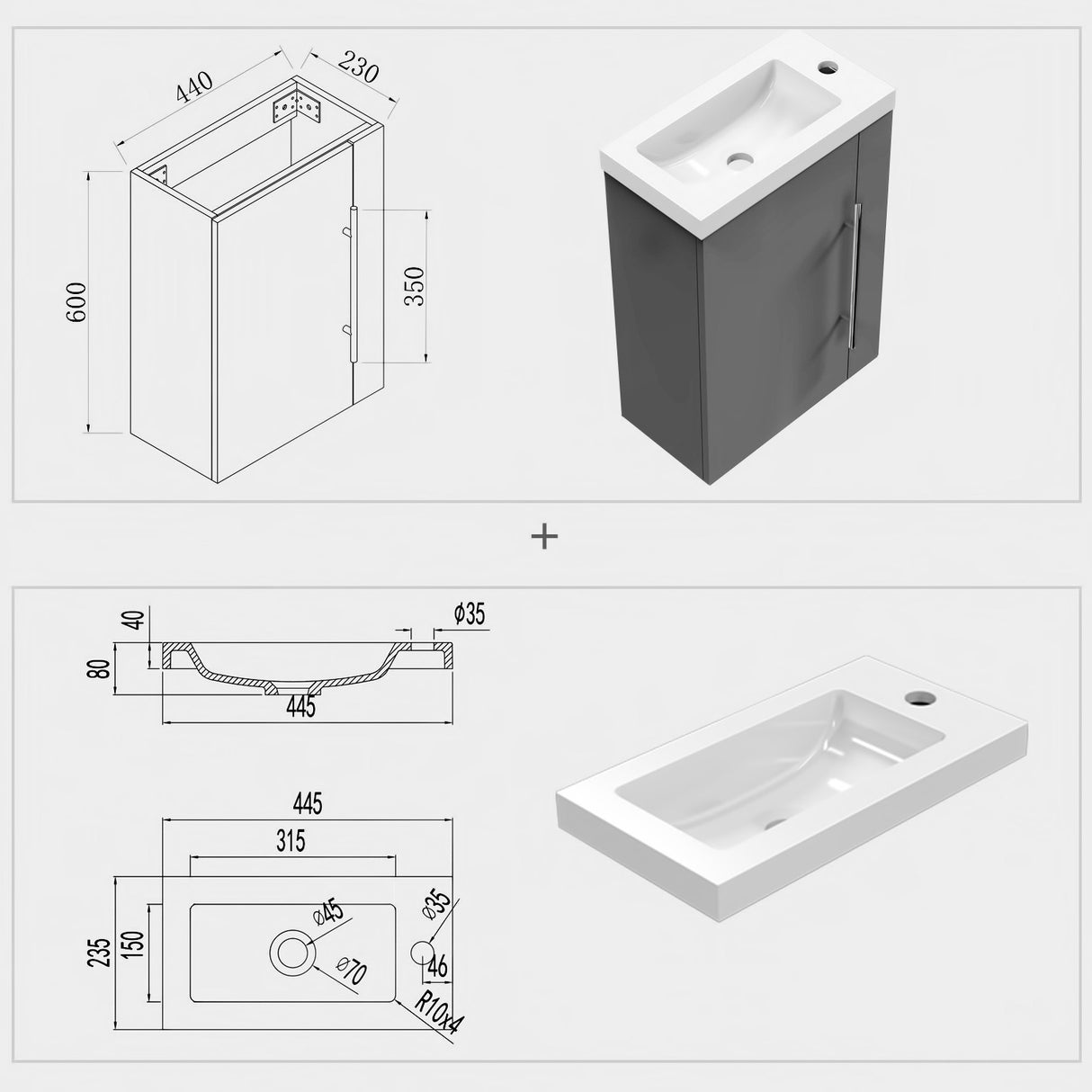 440
230
600
350

+

40
80
Ø35
445

445
315
235
150
Ø45
Ø70
Ø35
46
R10x4