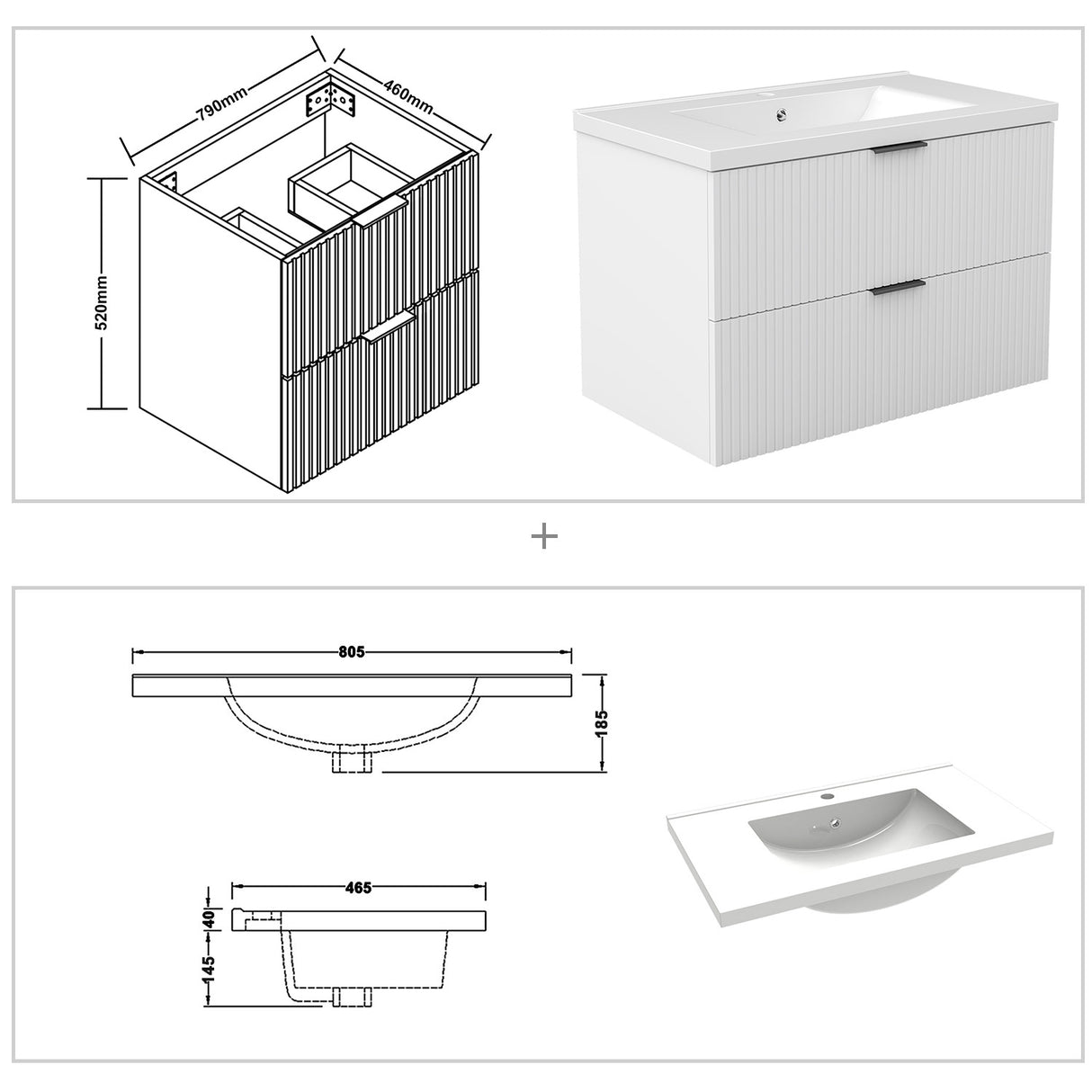 790mm
460mm
520mm

+

805
185
465
40
145