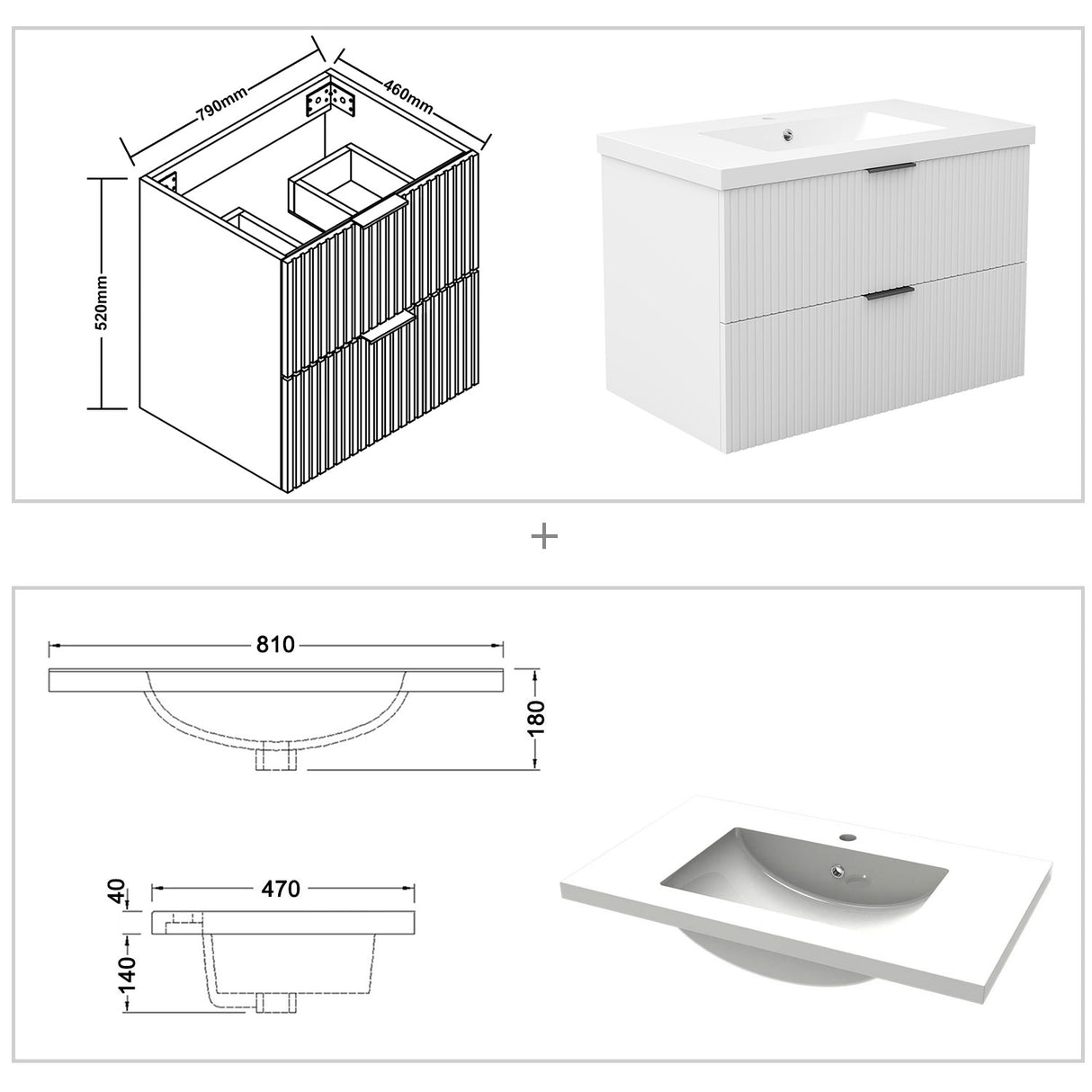 790mm
460mm
520mm

+

810
180
40
470
140