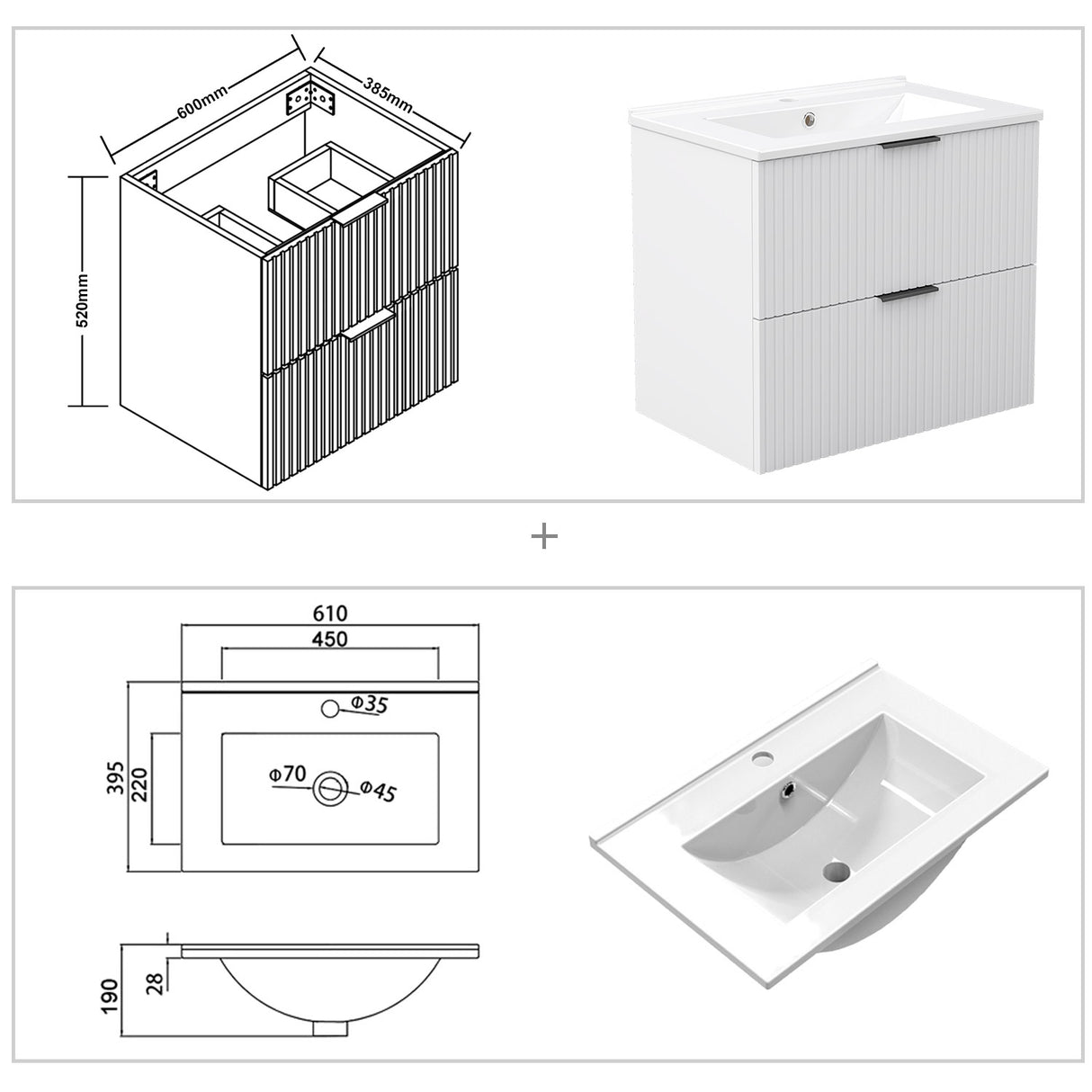 600mm
385mm
520mm

+

610
450
Φ35
395
220
Φ70
Φ45
190
28