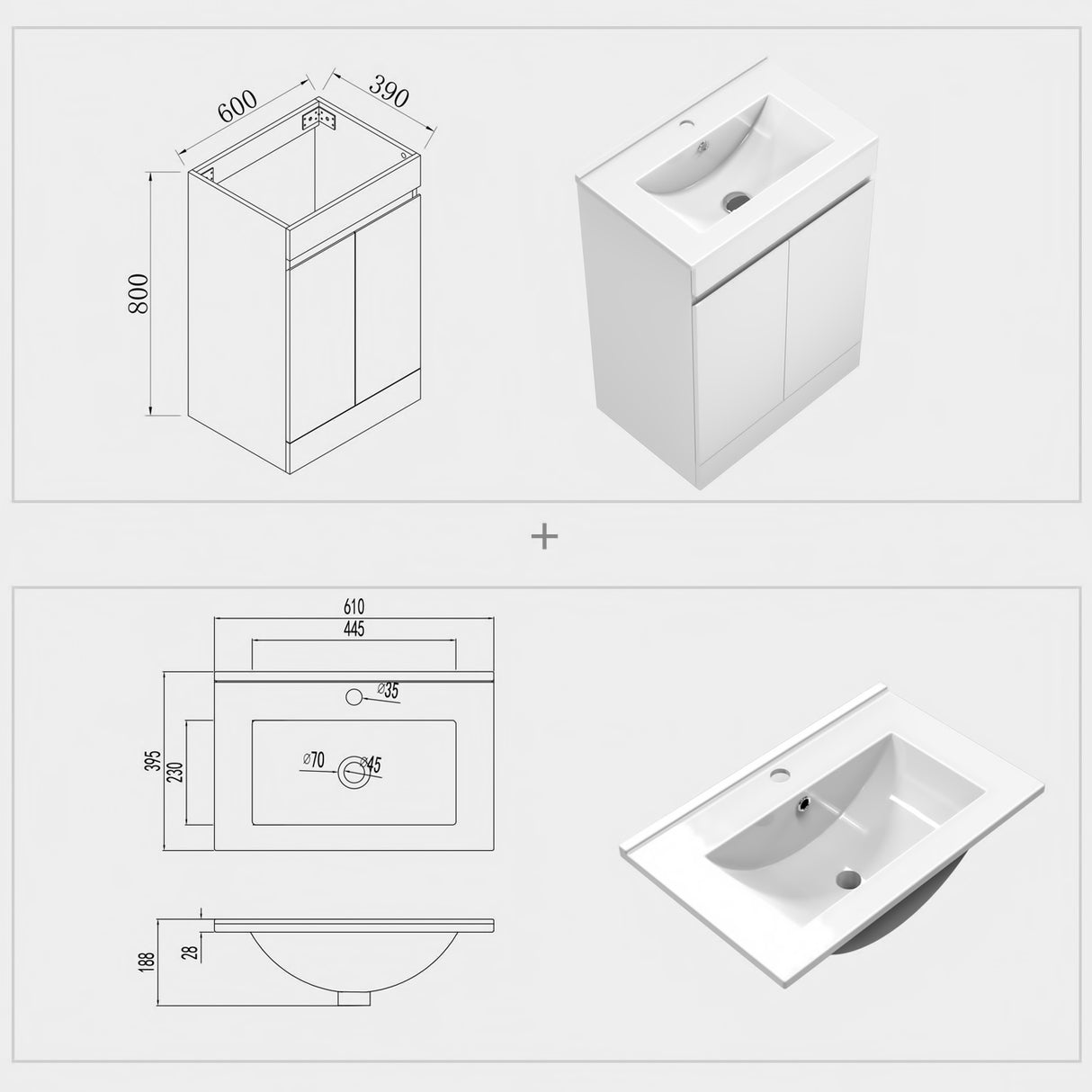 600
390
800

+

610
445
Ø35
395
230
Ø70
Ø45
188
28