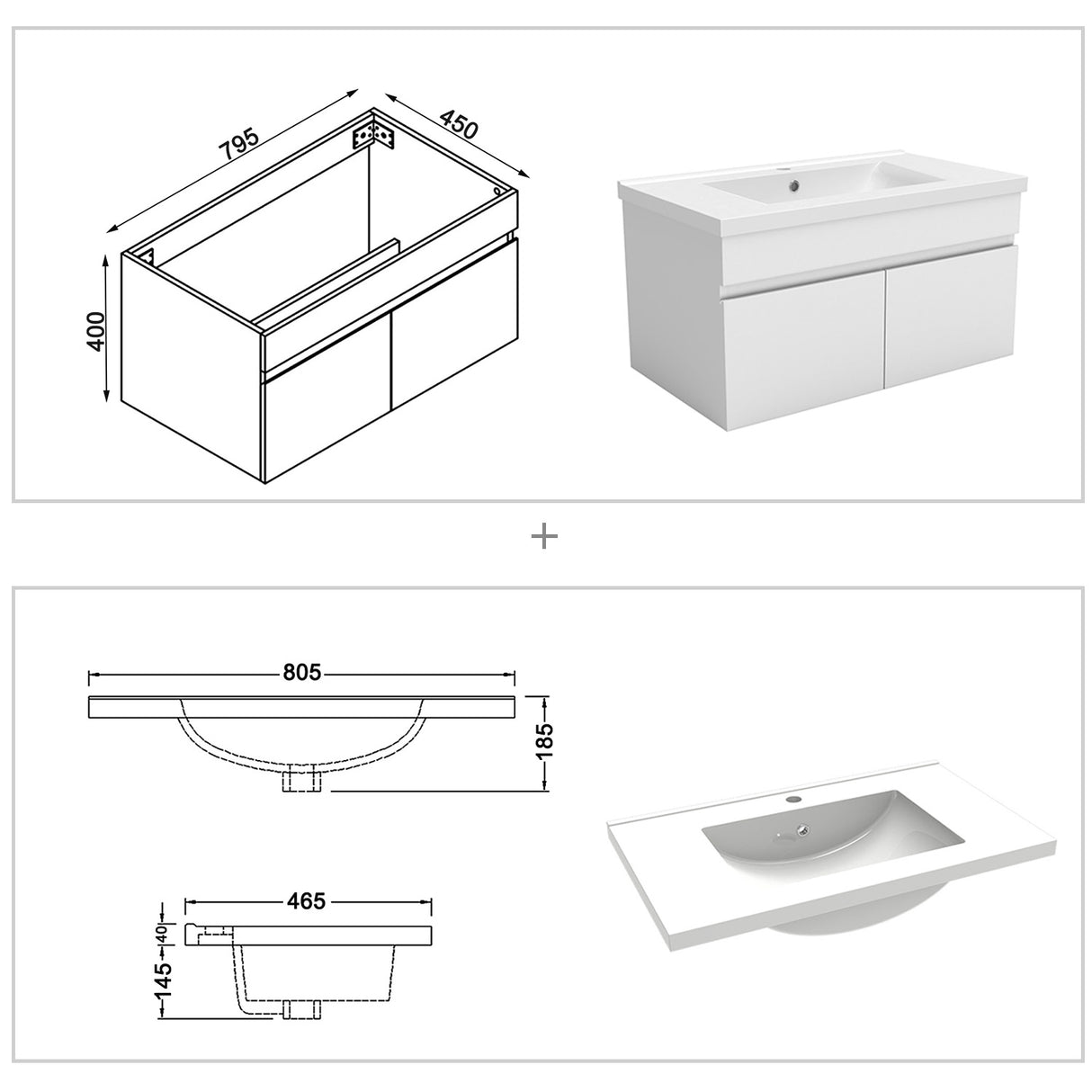 795
450
400

+

805
185
465
40
145