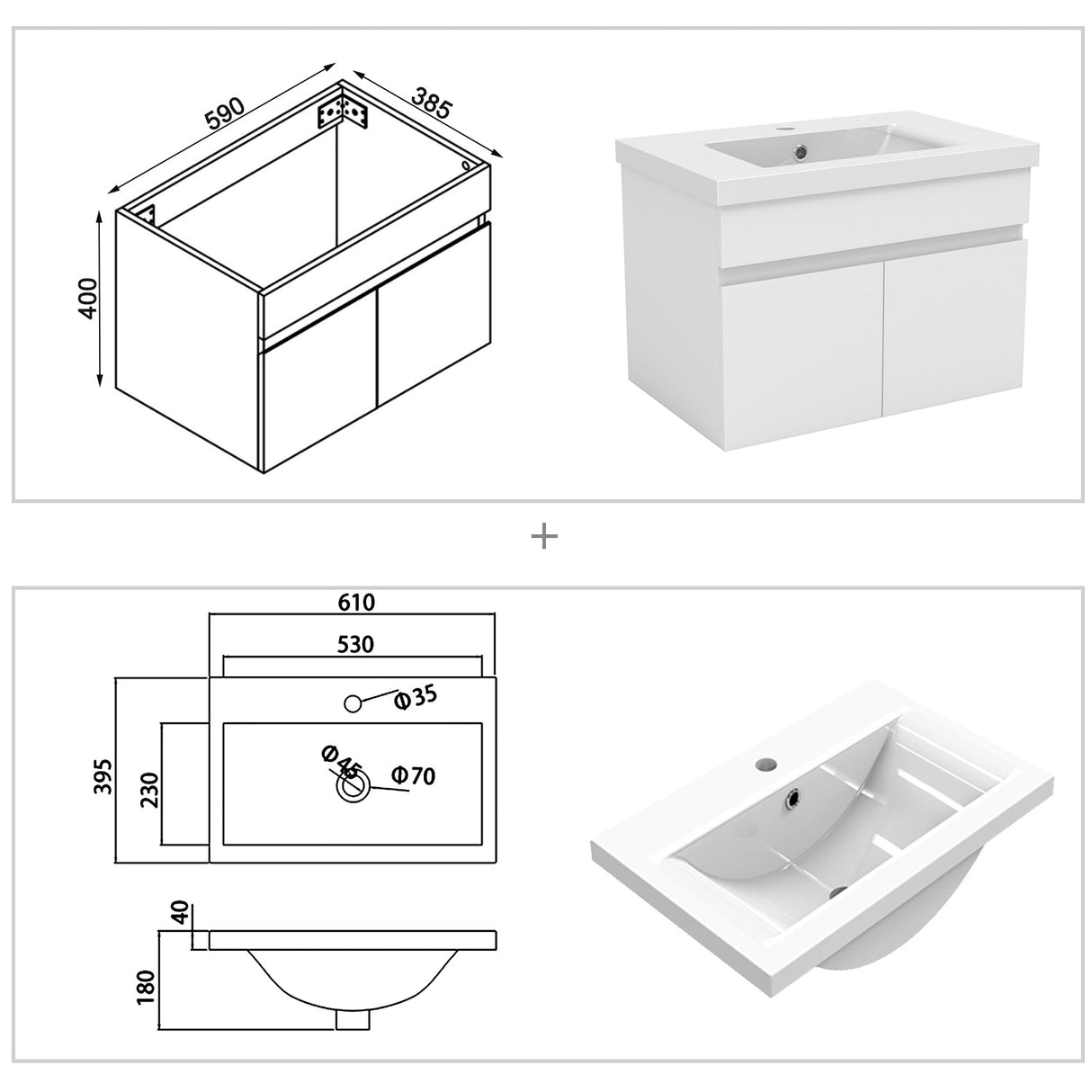 590

385

400

+

610

530

Φ35

Φ45

Φ70

395

230

40

180