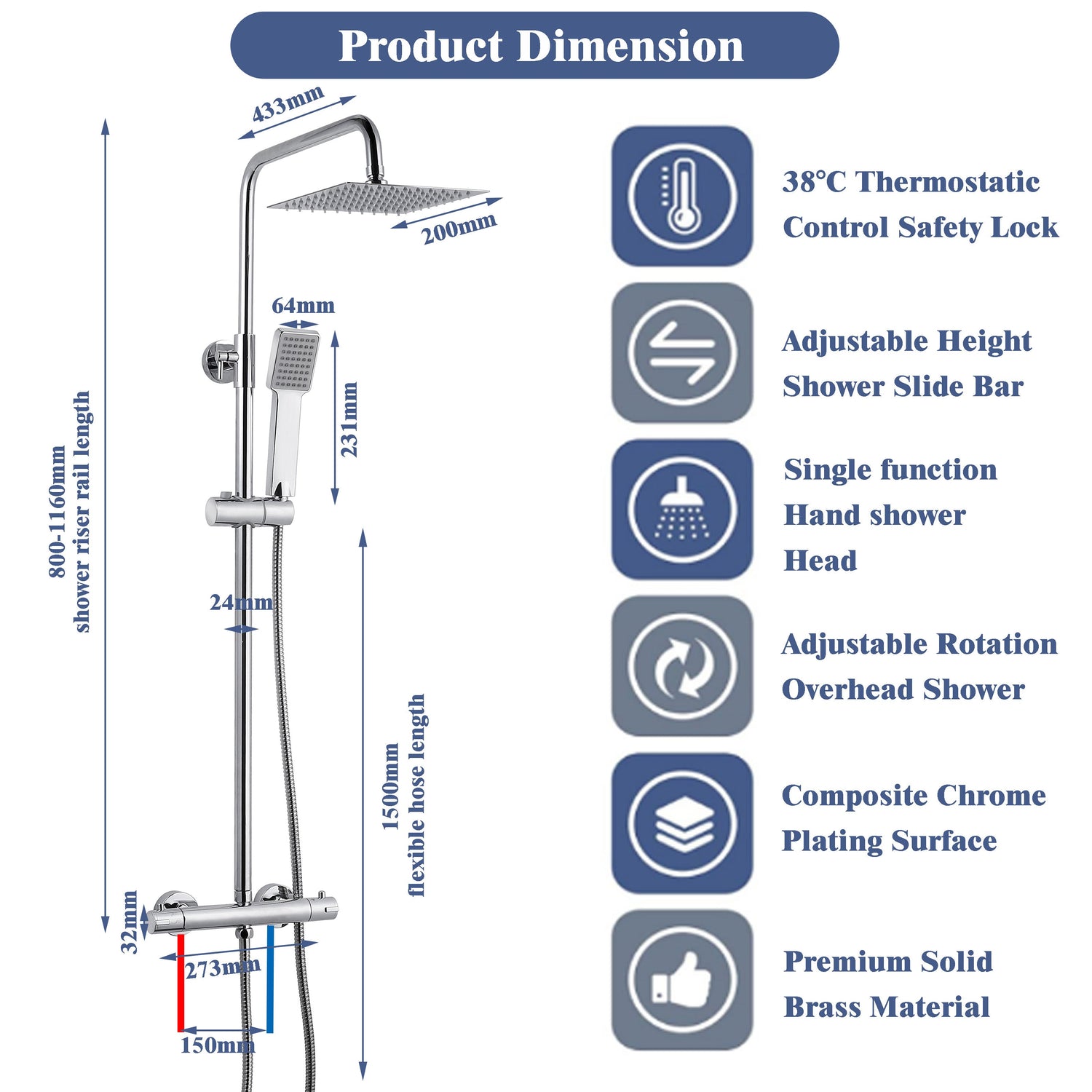 Product Dimension

433mm

200mm

64mm

231mm

800-1160mm
shower riser rail length

24mm

1500mm
flexible hose length

32mm

273mm

150mm

38°C Thermostatic Control Safety Lock

Adjustable Height Shower Slide Bar

Single function Hand shower Head

Adjustable Rotation Overhead Shower

Composite Chrome Plating Surface

Premium Solid Brass Material