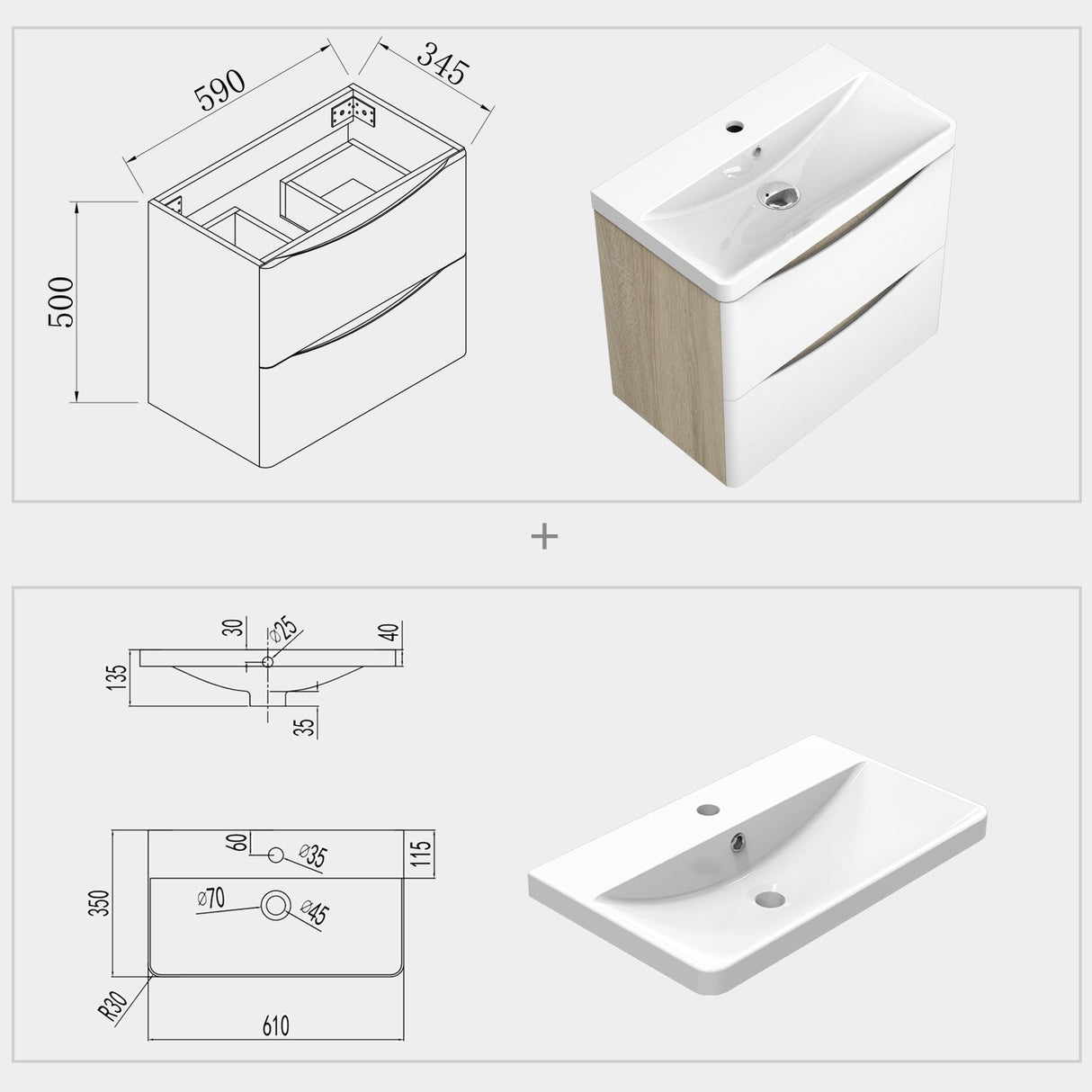 590
345
500

+

30
Ø25
40
135
35

60
Ø35
115
350
Ø70
Ø45
R30
610