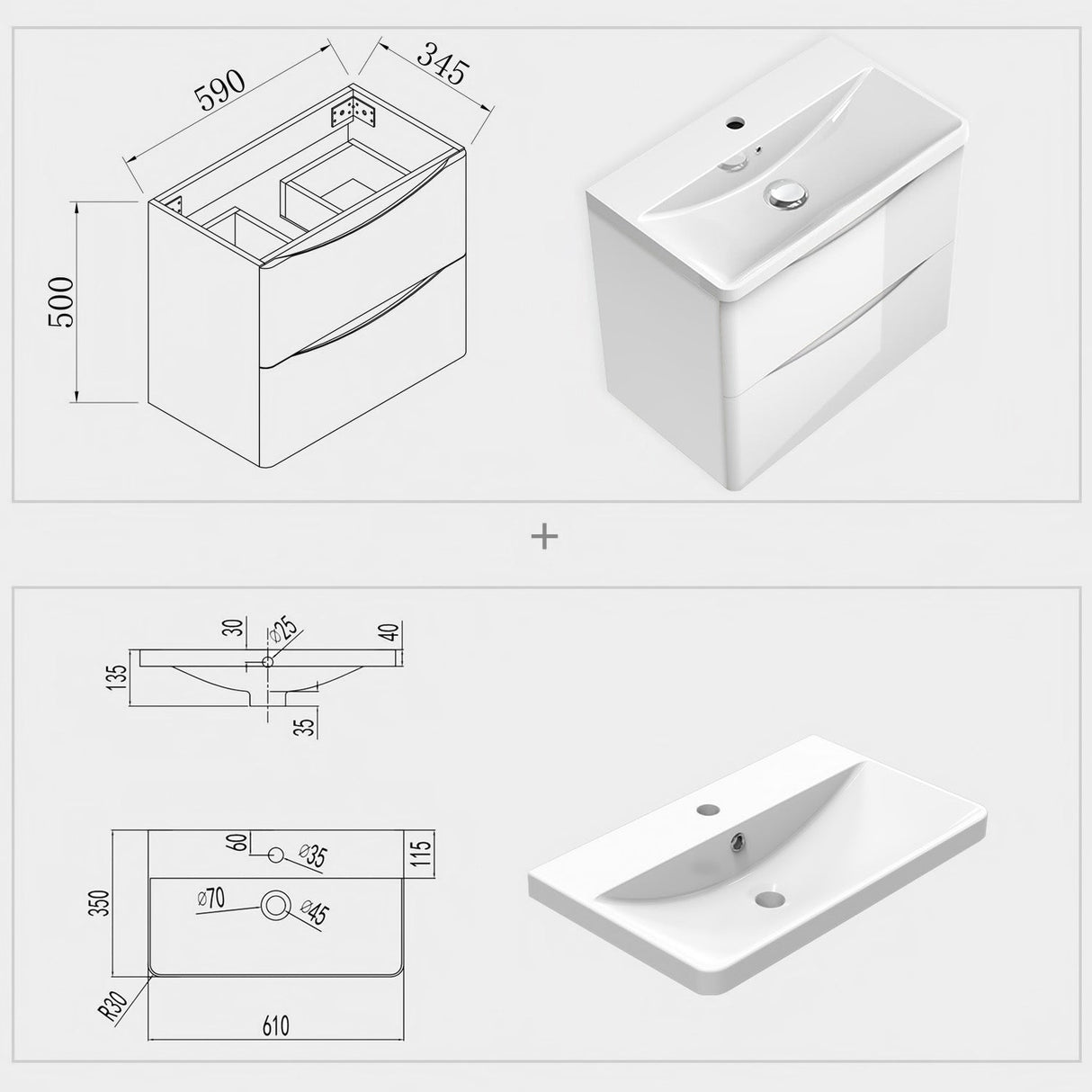 590
345
500

+

30
Ø25
40
135
35

60
Ø35
115
350
Ø70
Ø45
R30
610