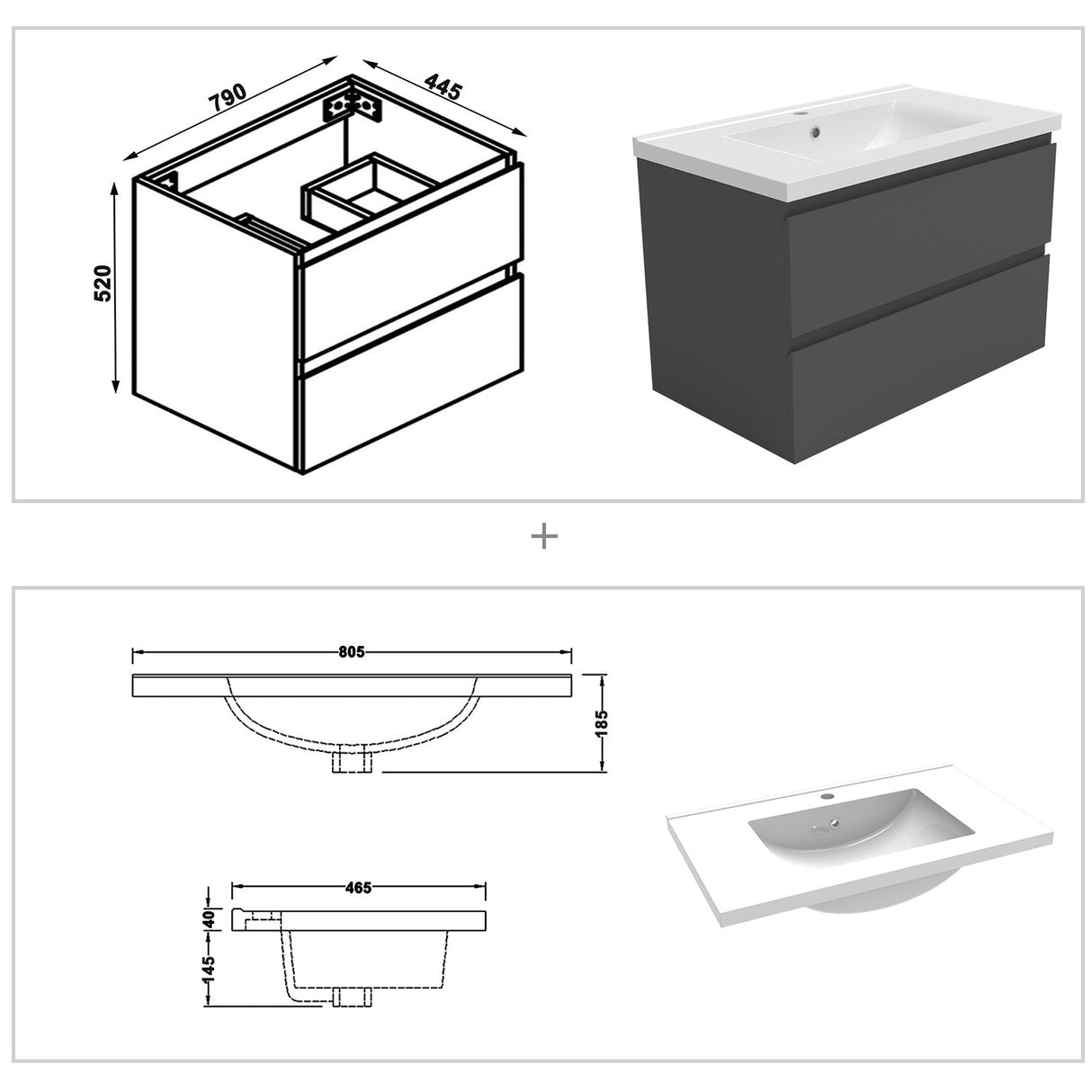 790

445

520

+

805

185

465

40

145