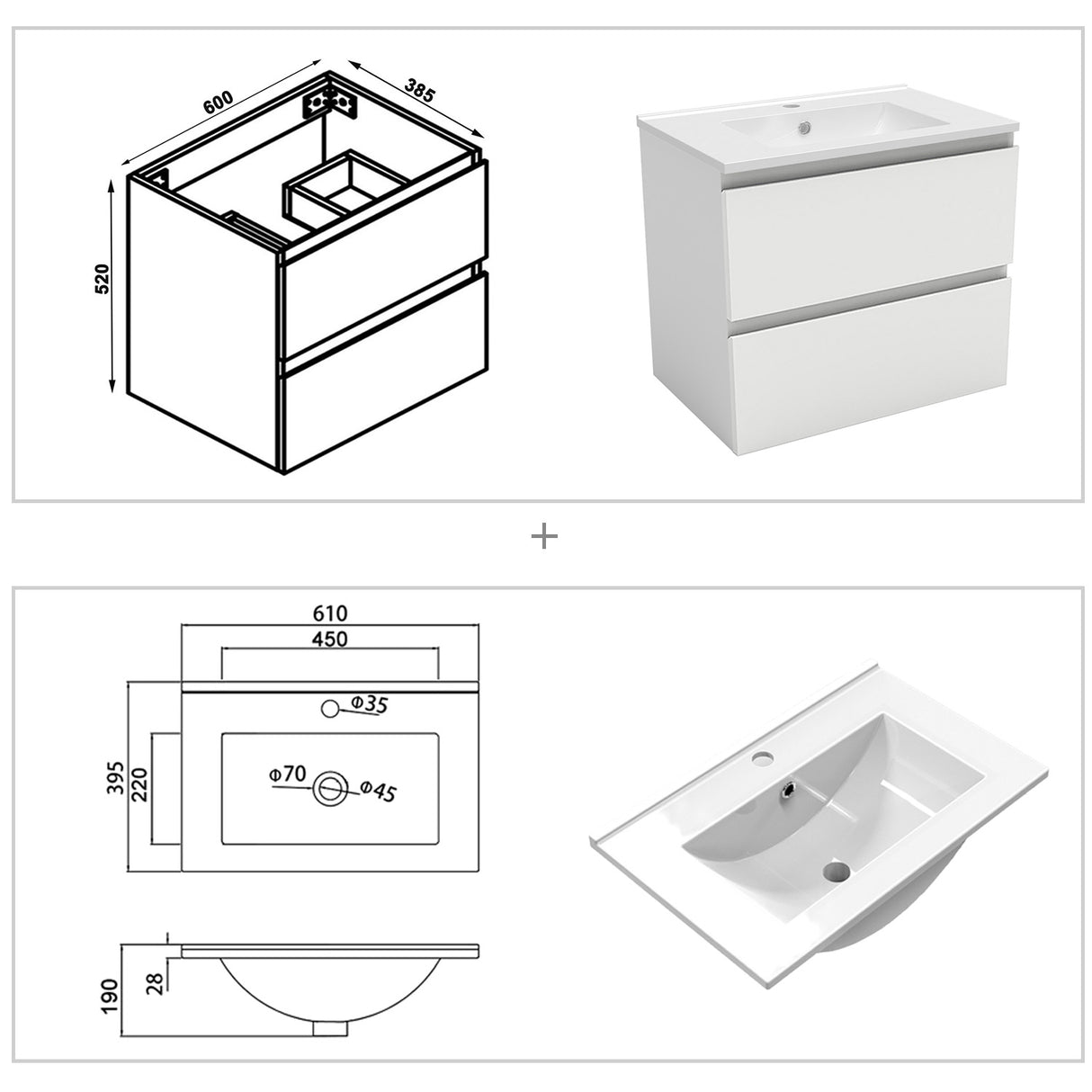 600
385
520

+

610
450
Φ35
395
220
Φ70
Φ45
190
28