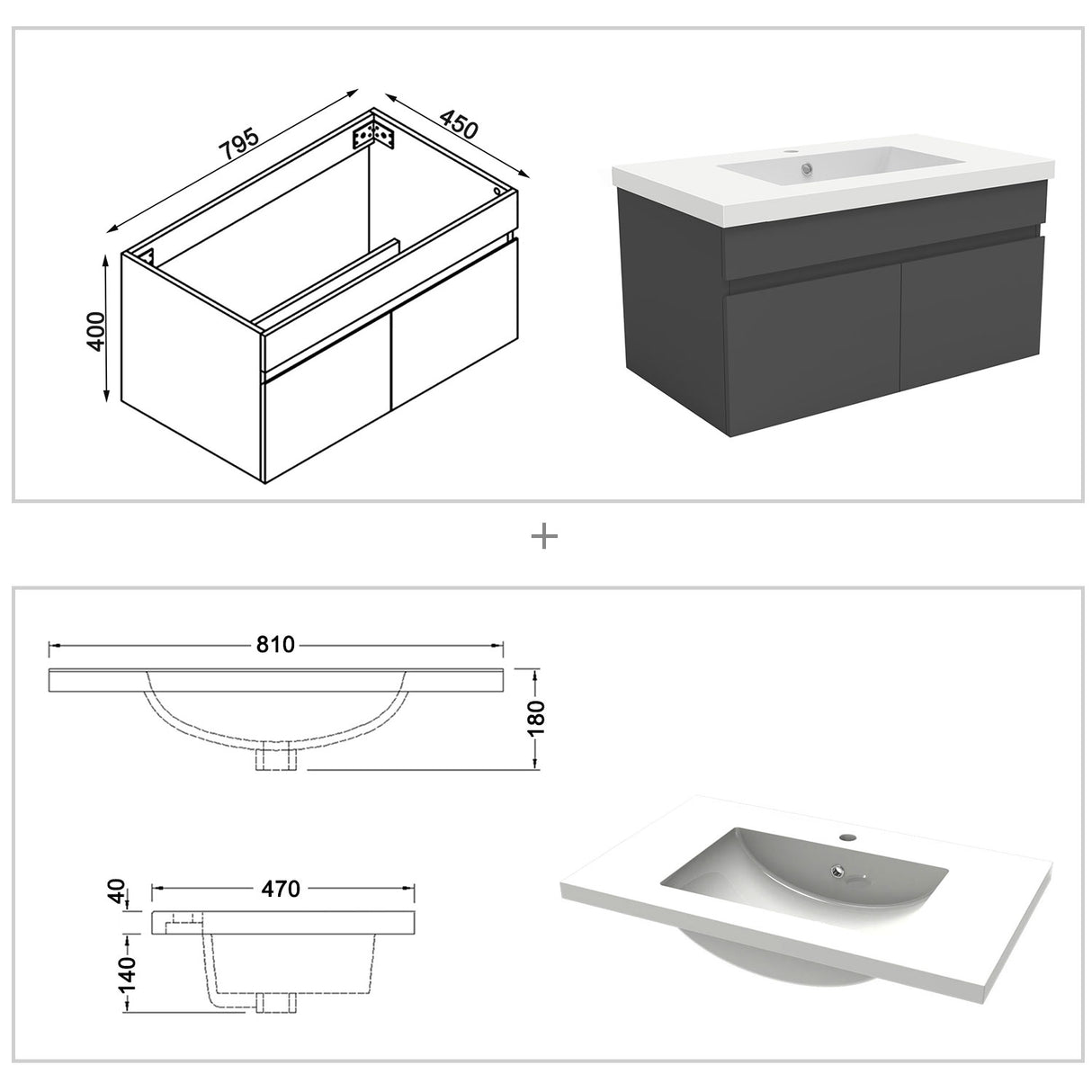 795
450
400

+

810
180

40
470
140