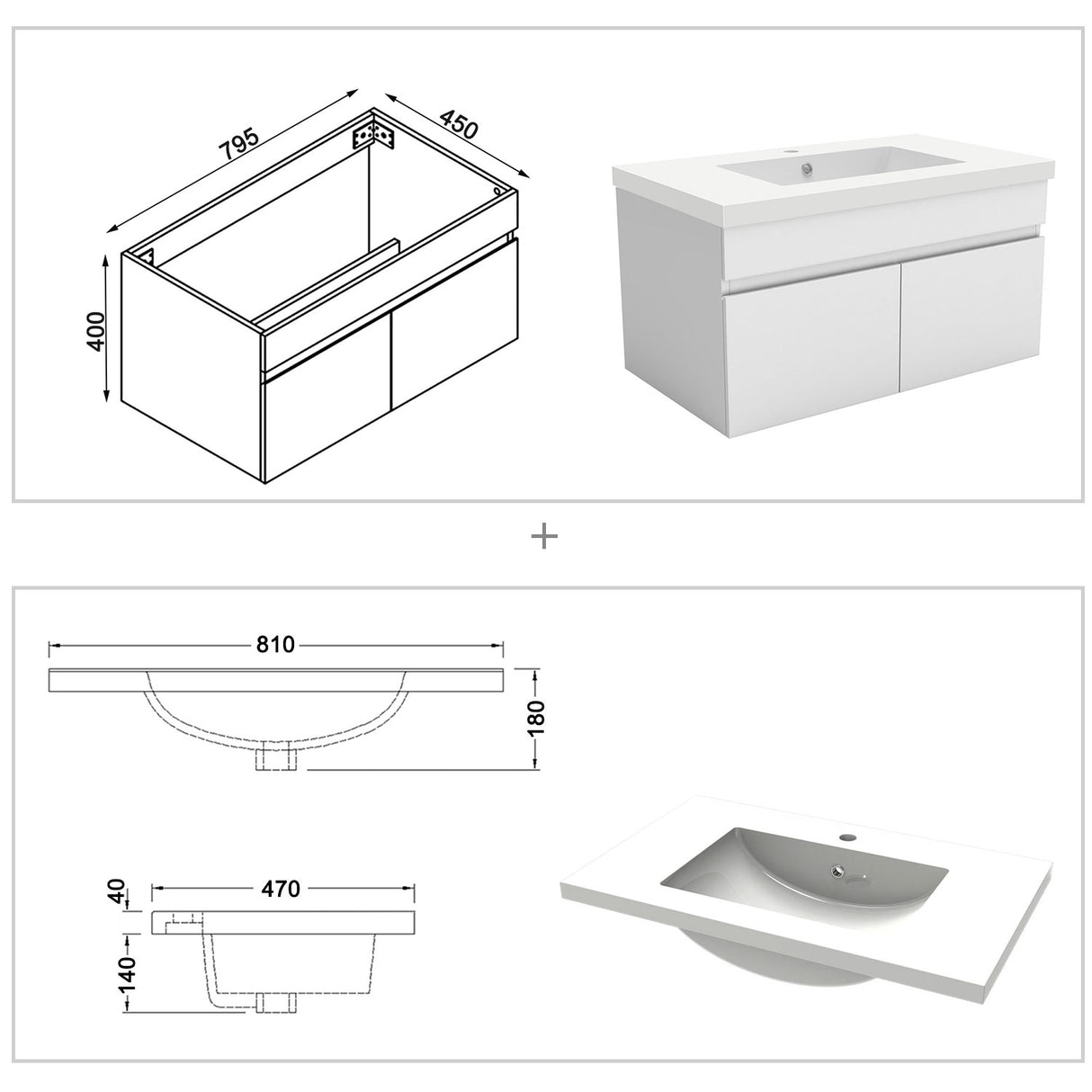 795
450
400

+

810
180

40
470
140