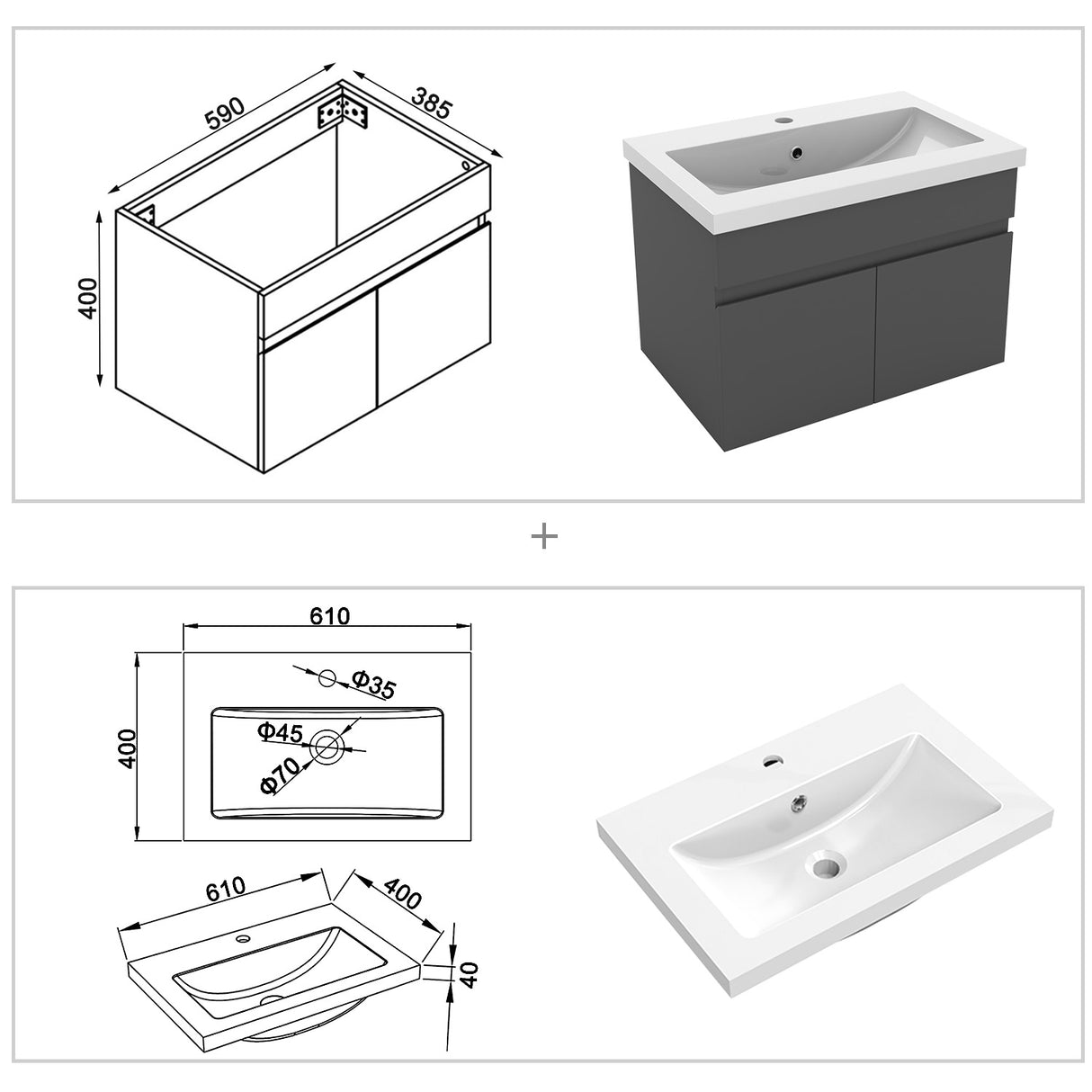 590
385
400

+

610
400
Φ35
Φ45
Φ70

610
400
40