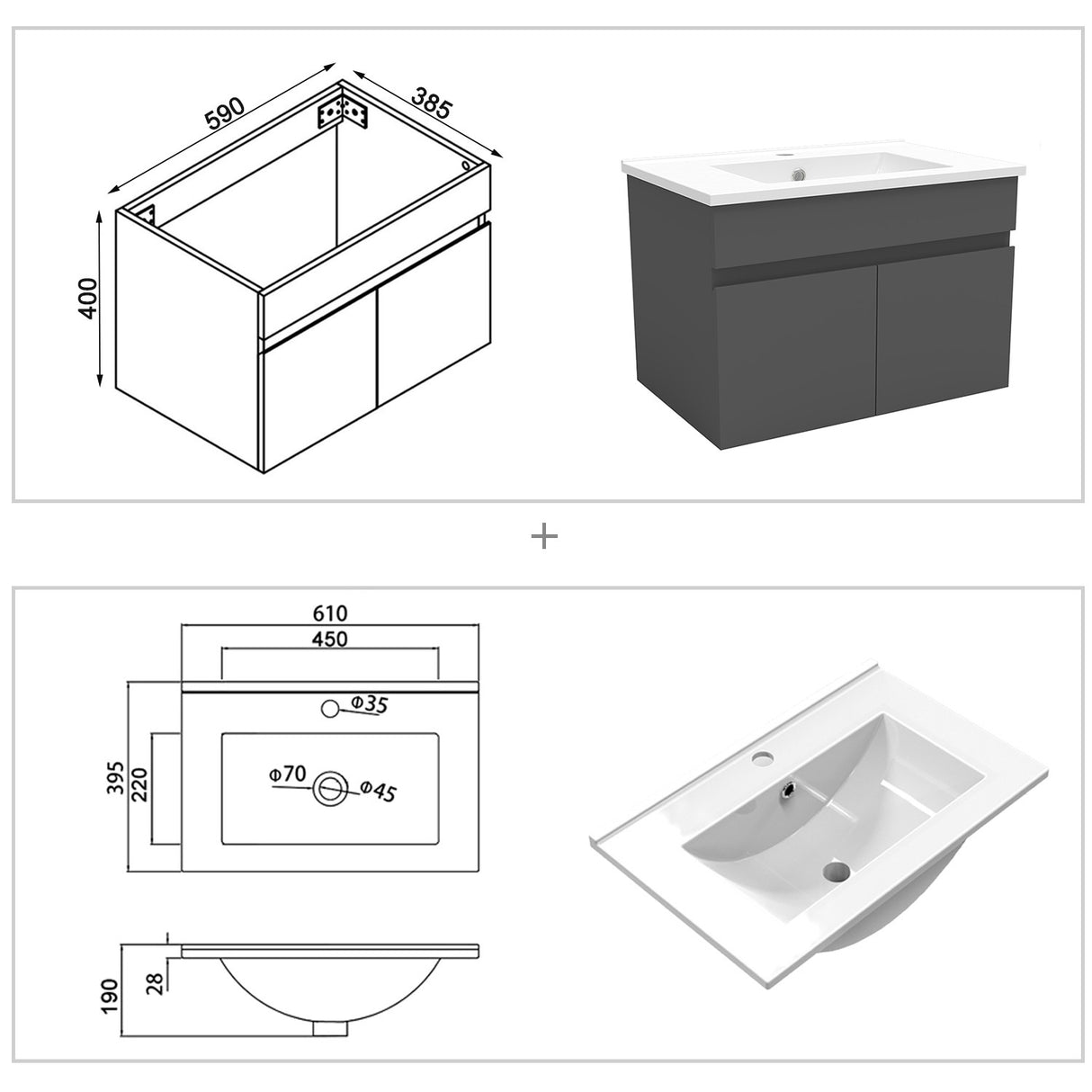 590
385
400

+

610
450
Φ35
395
220
Φ70
Φ45
190
28