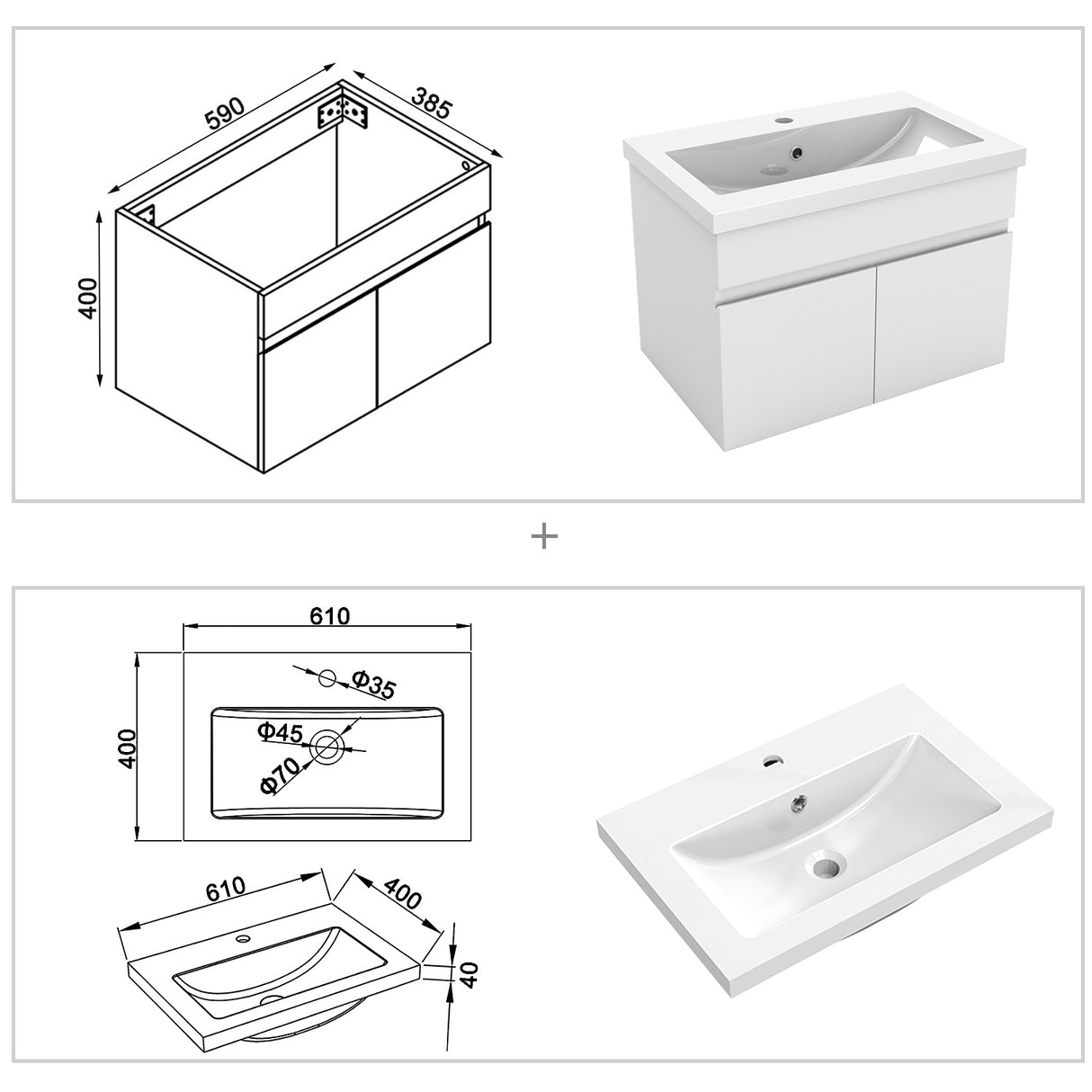 590
385
400

+

610
400
Φ35
Φ45
Φ70

610
400
40