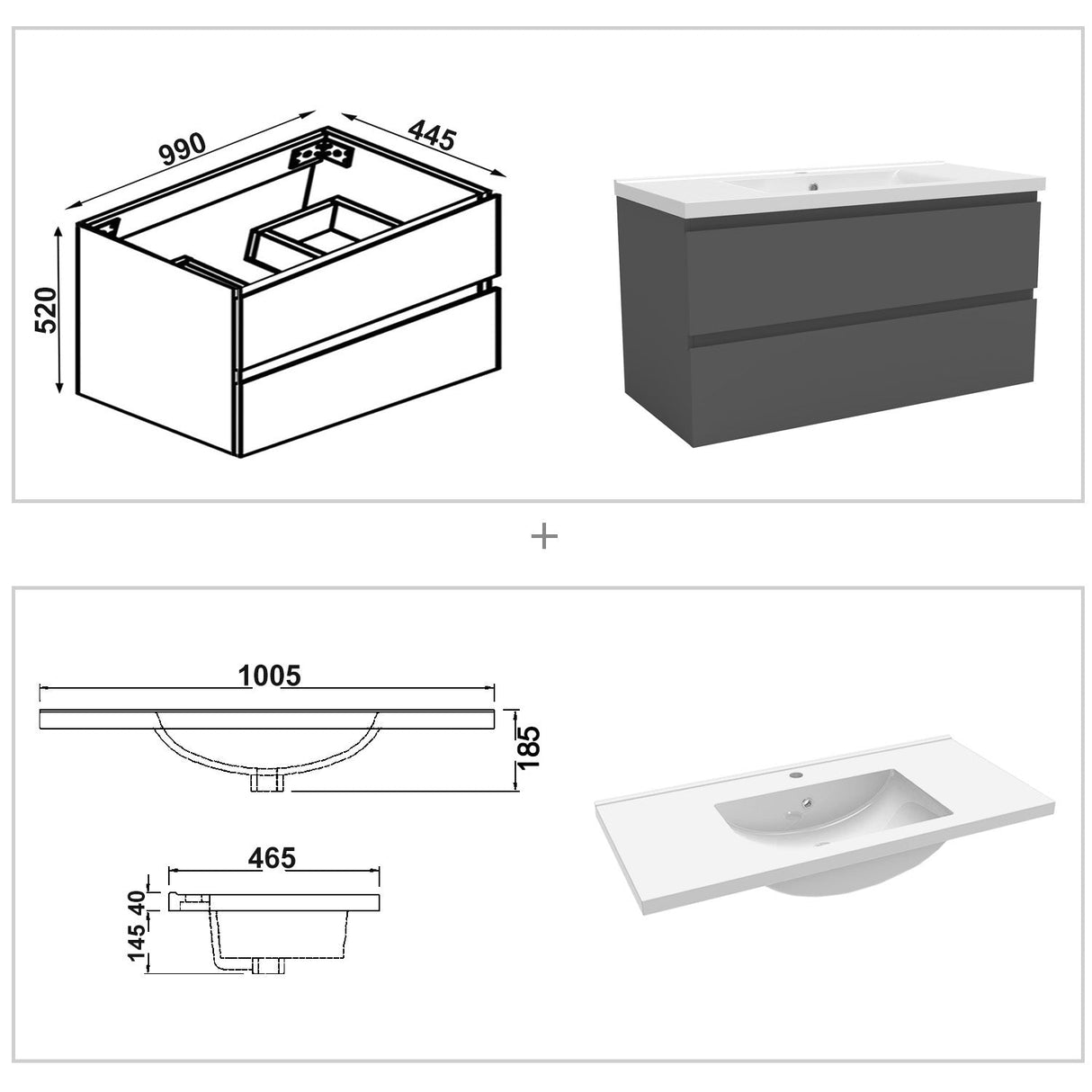 990
445
520

+

1005
185
465
40
145