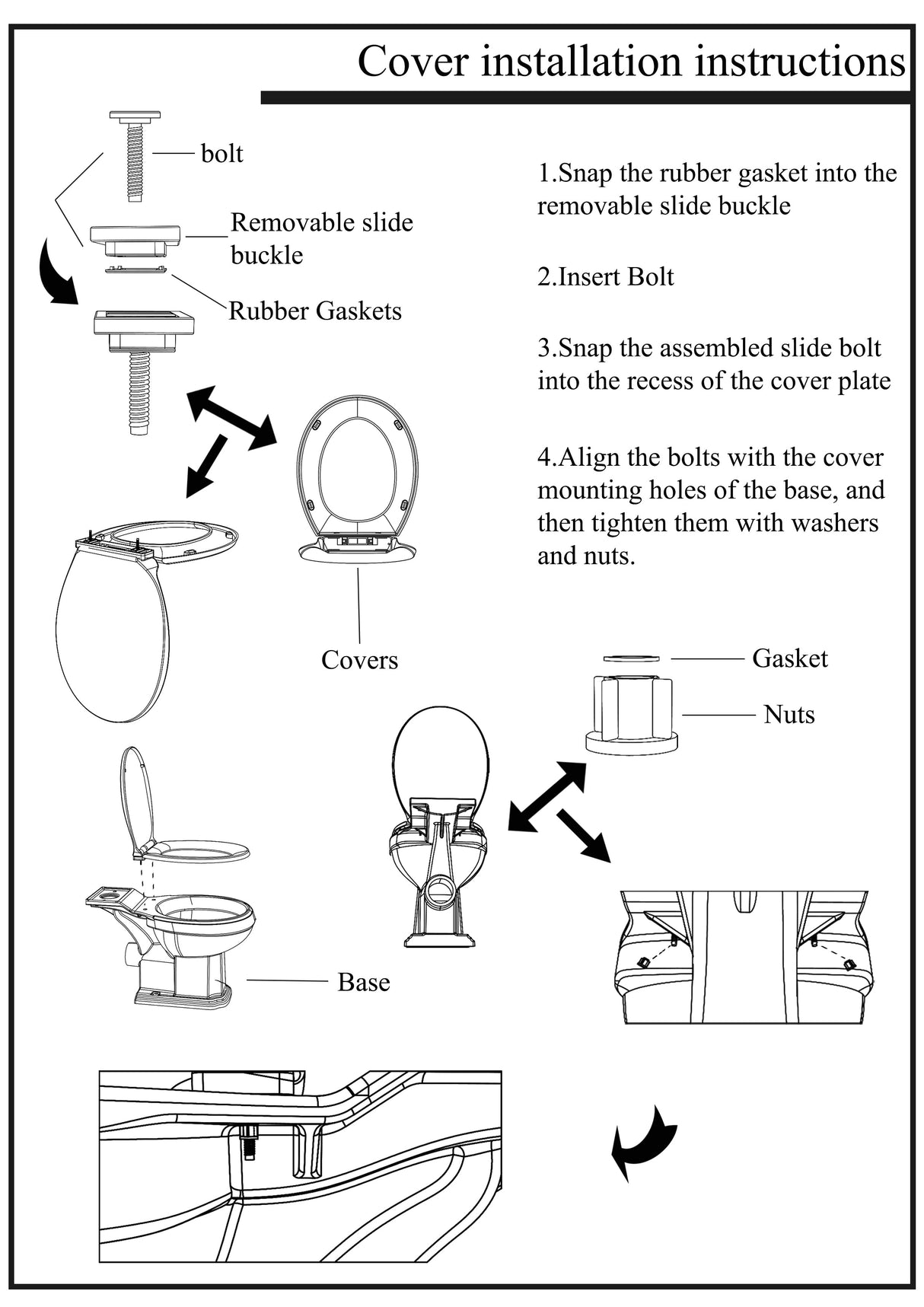 Cover installation instructions

bolt

Removable slide buckle

Rubber Gaskets

1.Snap the rubber gasket into the removable slide buckle

2.Insert Bolt

3.Snap the assembled slide bolt into the recess of the cover plate

4.Align the bolts with the cover mounting holes of the base, and then tighten them with washers and nuts.

Covers

Gasket

Nuts

Base